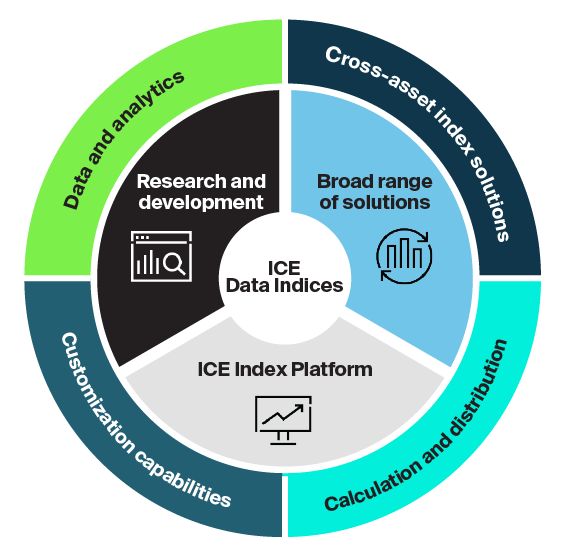 Data and analytics

Cross-asset index solutions

Research and development

Broad range of solutions

ICE Data Indices

ICE Index Platform

Customization capabilities

Calculation and distribution